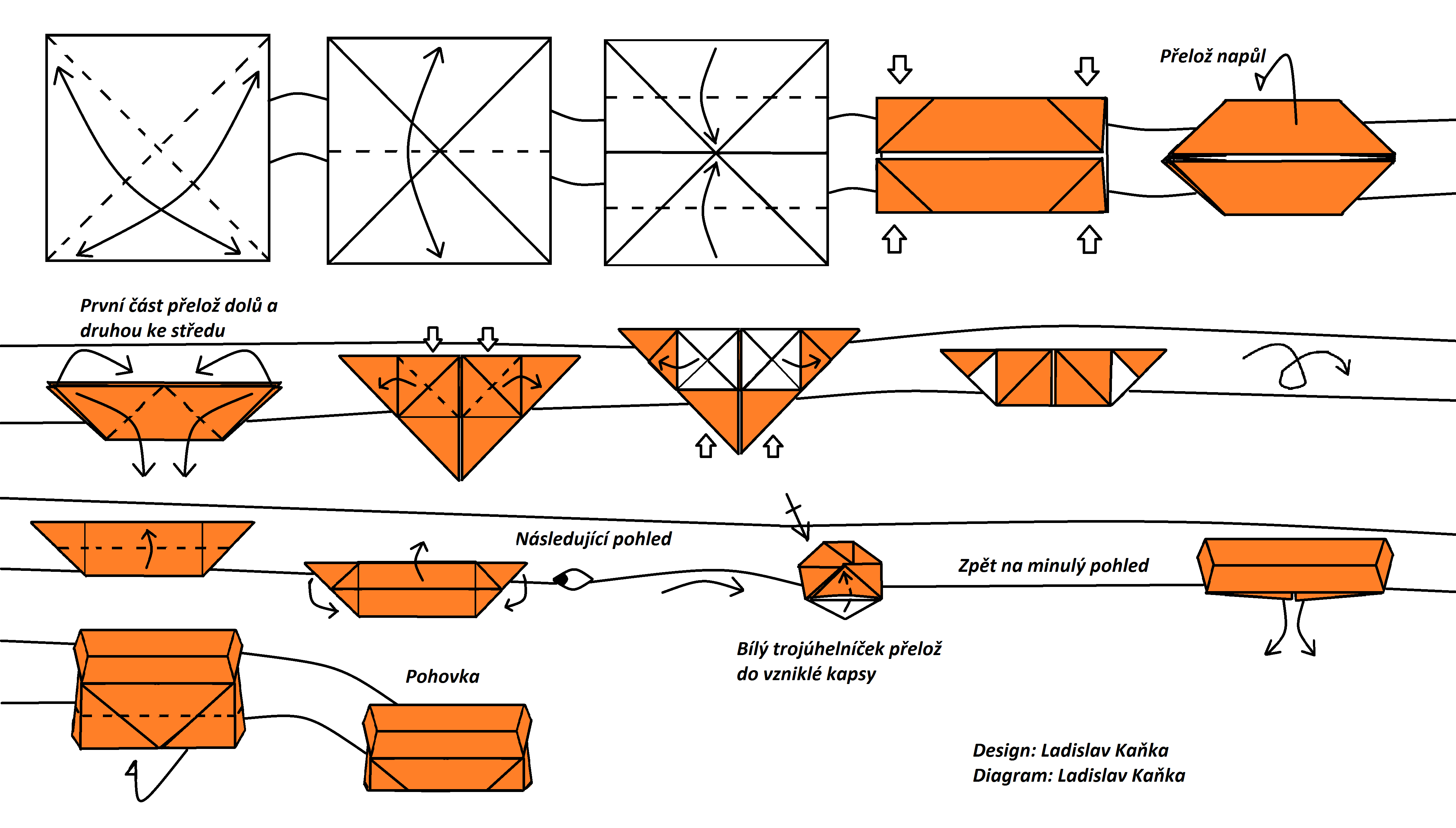 Přelož napůl

První část přelož dolů a druhou ke středu

Následující pohled

Zpět na minulý pohled

Bílý trojúhelníček přelož do vzniklé kapsy

Pohovka

Design: Ladislav Kaňka
Diagram: Ladislav Kaňka